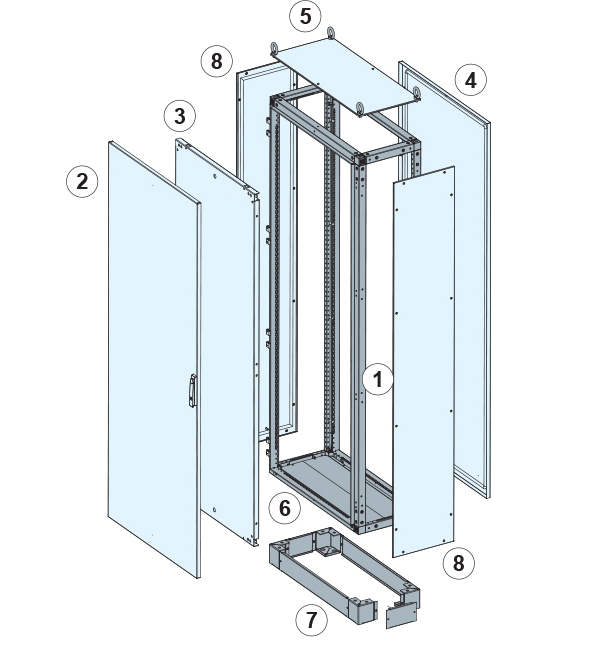 5
8
4
3
2
1
6
8
7